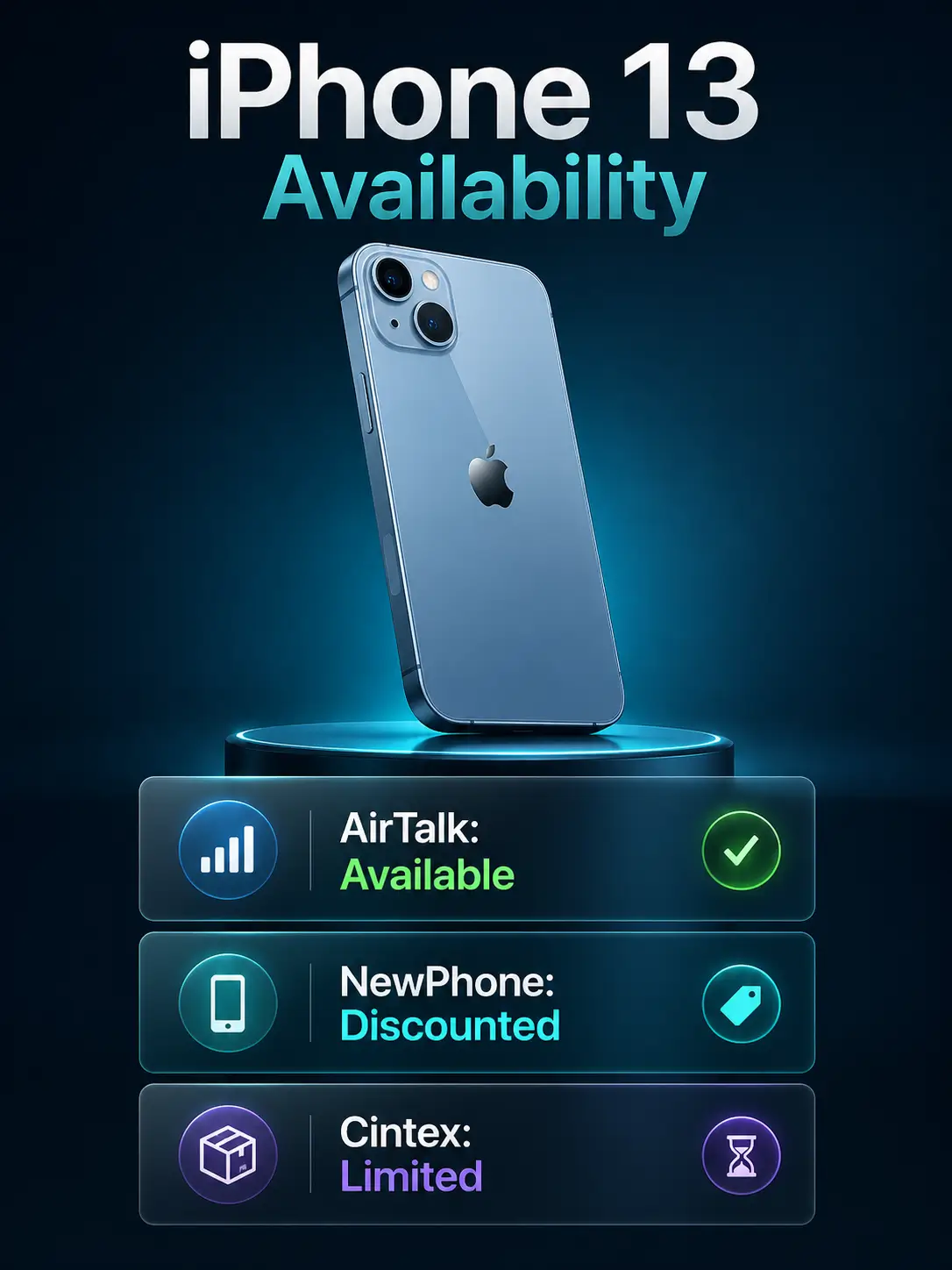 iPhone 13
Availability

AirTalk:
Available

NewPhone:
Discounted

Cintex:
Limited